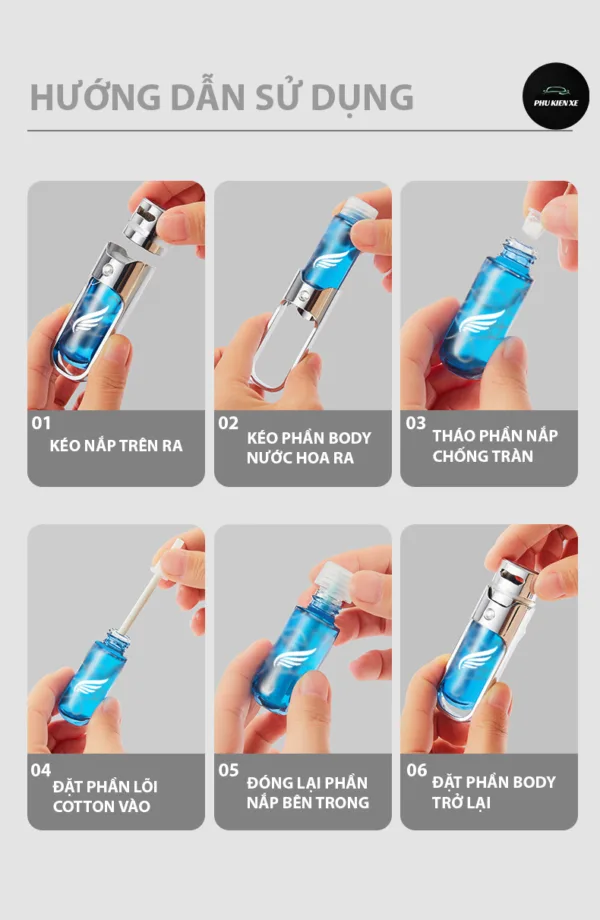 HƯỚNG DẪN SỬ DỤNG

PHU KIEN XE

01
KÉO NẮP TRÊN RA

02
KÉO PHẦN BODY NƯỚC HOA RA

03
THÁO PHẦN NẮP CHỐNG TRÀN

04
ĐẶT PHẦN LÕI COTTON VÀO

05
ĐÓNG LẠI PHẦN NẮP BÊN TRONG

06
ĐẶT PHẦN BODY TRỞ LẠI